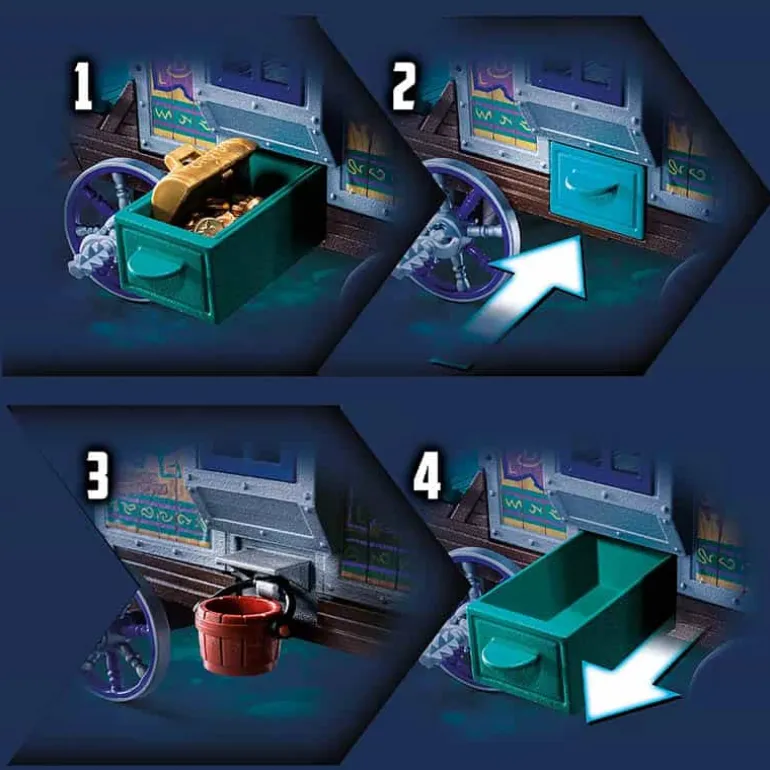 1

2

3

4