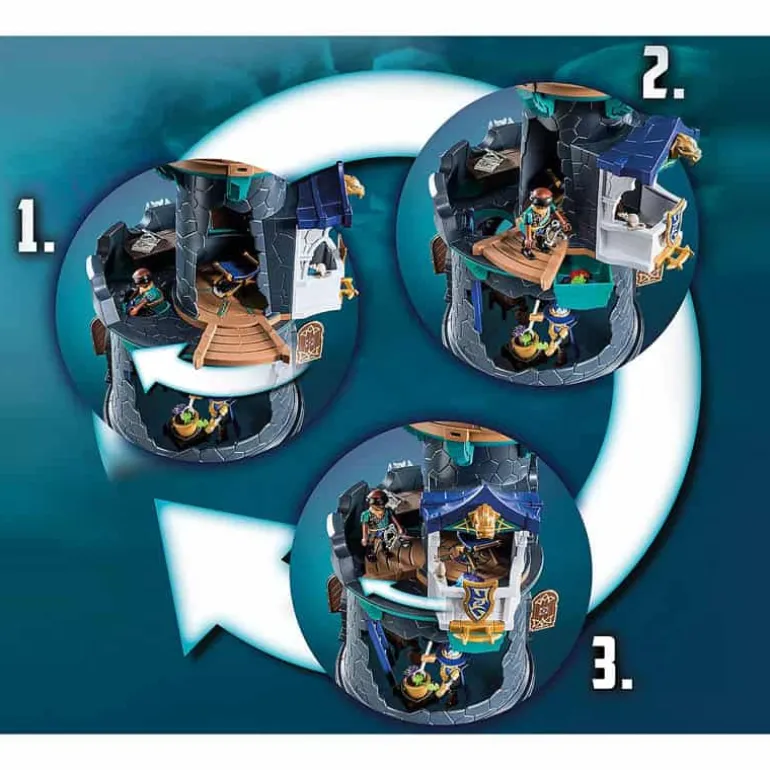 1.

2.

3.